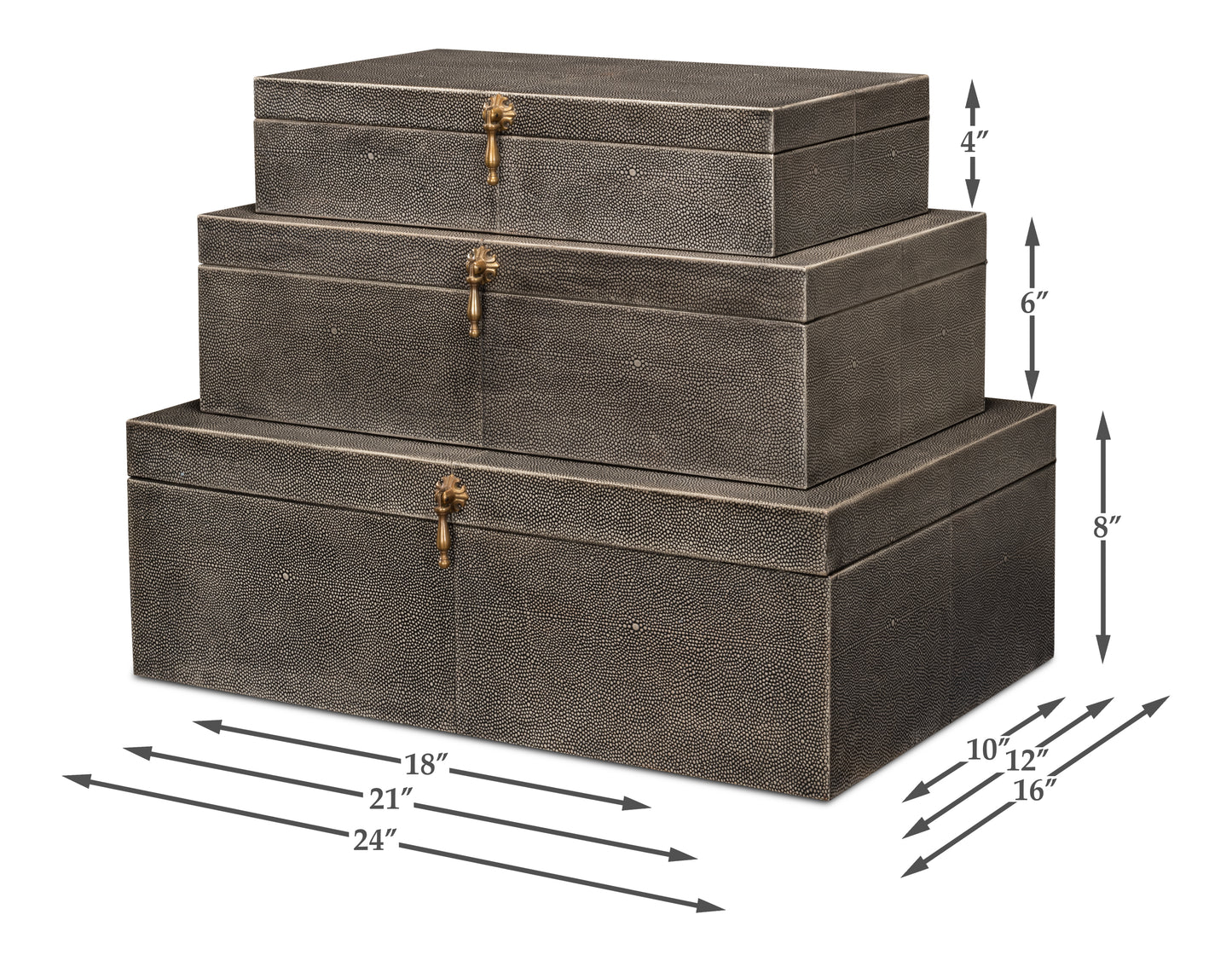 4″
6″
8″
18″
21″
24″
10″
12″
16″